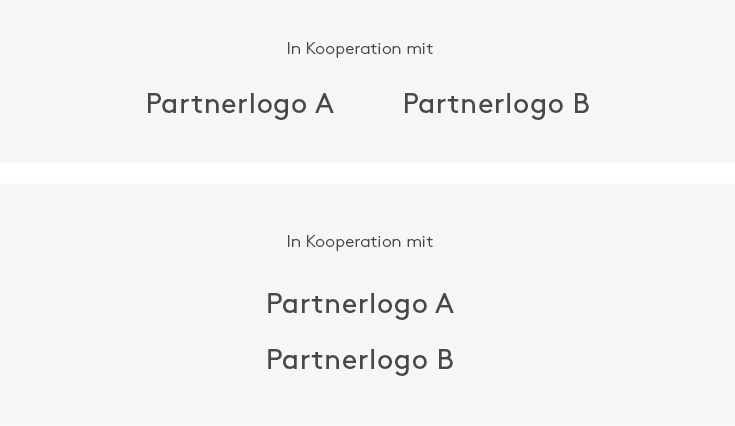 In Kooperation mit

Partnerlogo A Partnerlogo B

In Kooperation mit

Partnerlogo A

Partnerlogo B